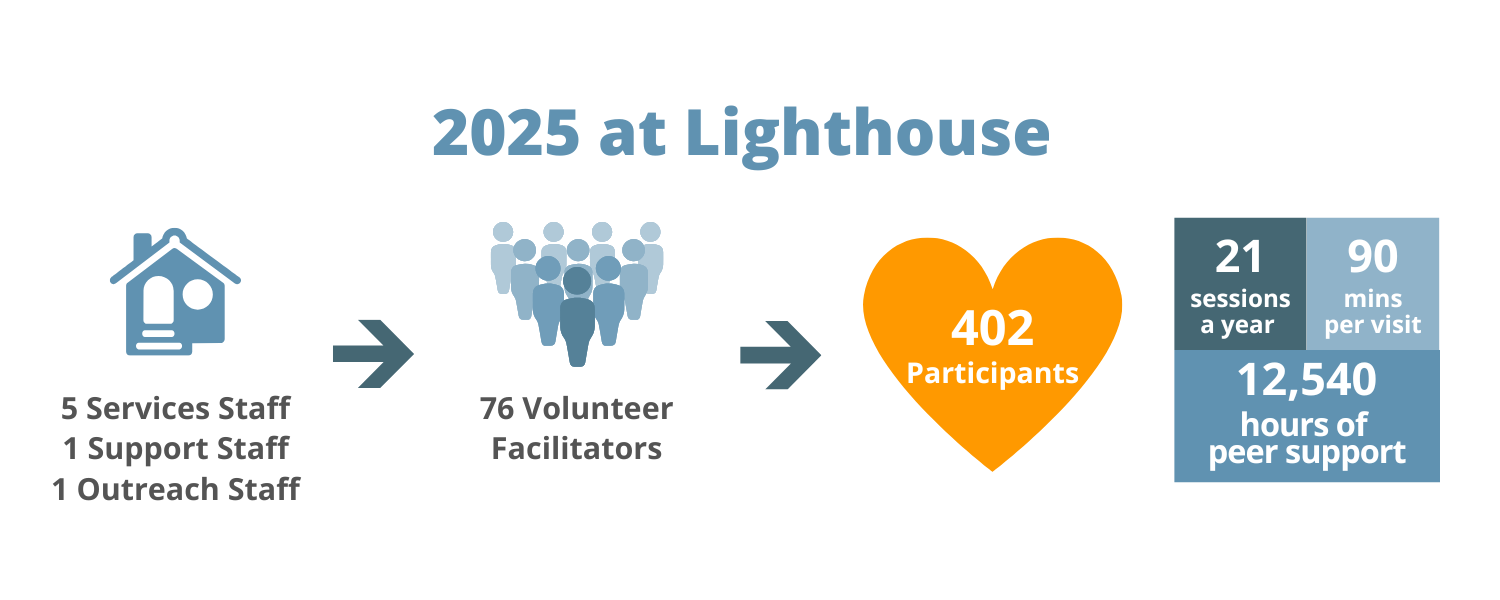 2025 at Lighthouse

5 Services Staff
1 Support Staff
1 Outreach Staff

76 Volunteer Facilitators

402
Participants

21
sessions a year

90
mins per visit

12,540
hours of peer support